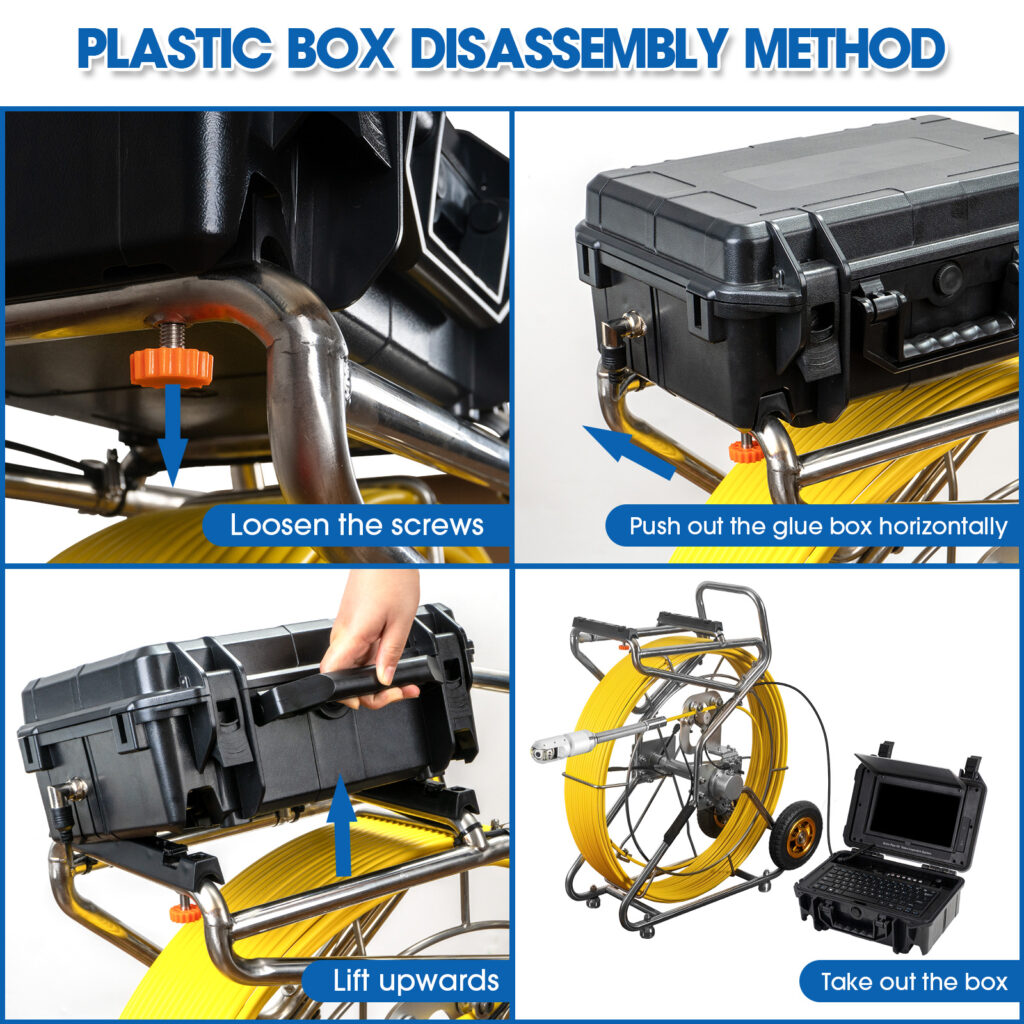 PLASTIC BOX DISASSEMBLY METHOD

Loosen the screws

Push out the glue box horizontally

Lift upwards

Take out the box